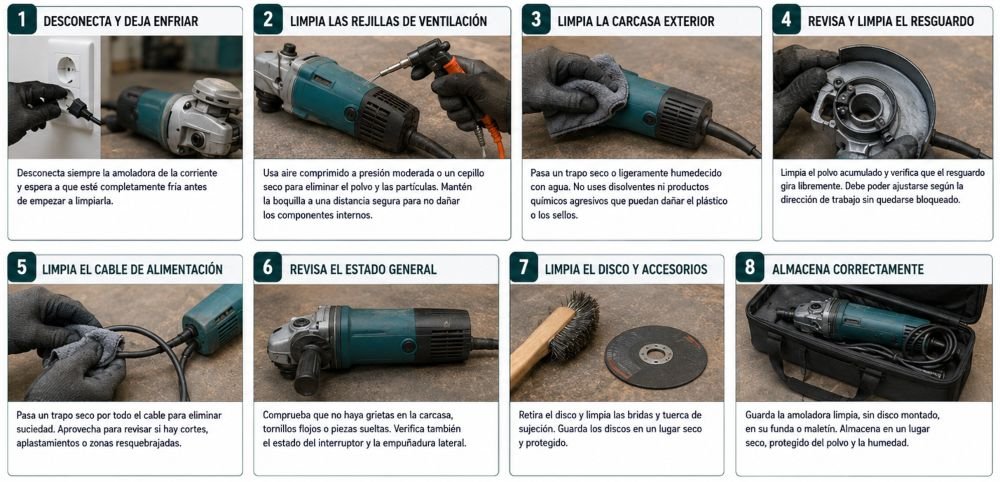 1 DESCONECTA Y DEJA ENFRIAR

Desconecta siempre la amoladora de la corriente y espera a que esté completamente fría antes de empezar a limpiarla.

2 LIMPIA LAS REJILLAS DE VENTILACIÓN

Usa aire comprimido a presión moderada o un cepillo seco para eliminar el polvo y las partículas. Mantén la boquilla a una distancia segura para no dañar los componentes internos.

3 LIMPIA LA CARCASA EXTERIOR

Pasa un trapo seco o ligeramente humedecido con agua. No uses disolventes ni productos químicos agresivos que puedan dañar el plástico o los sellos.

4 REVISA Y LIMPIA EL RESGUARDO

Limpia el polvo acumulado y verifica que el resguardo gira libremente. Debe poder ajustarse según la dirección de trabajo sin quedarse bloqueado.

5 LIMPIA EL CABLE DE ALIMENTACIÓN

Pasa un trapo seco por todo el cable para eliminar suciedad. Aprovecha para revisar si hay cortes, aplastamientos o zonas resquebrajadas.

6 REVISA EL ESTADO GENERAL

Comprueba que no haya grietas en la carcasa, tornillos flojos o piezas sueltas. Verifica también el estado del interruptor y la empuñadura lateral.

7 LIMPIA EL DISCO Y ACCESORIOS

Retira el disco y limpia las bridas y tuerca de sujeción. Guarda los discos en un lugar seco y protegido.

8 ALMACENA CORRECTAMENTE

Guarda la amoladora limpia, sin disco montado, en su funda o maletín. Almacena en un lugar seco, protegido del polvo y la humedad.